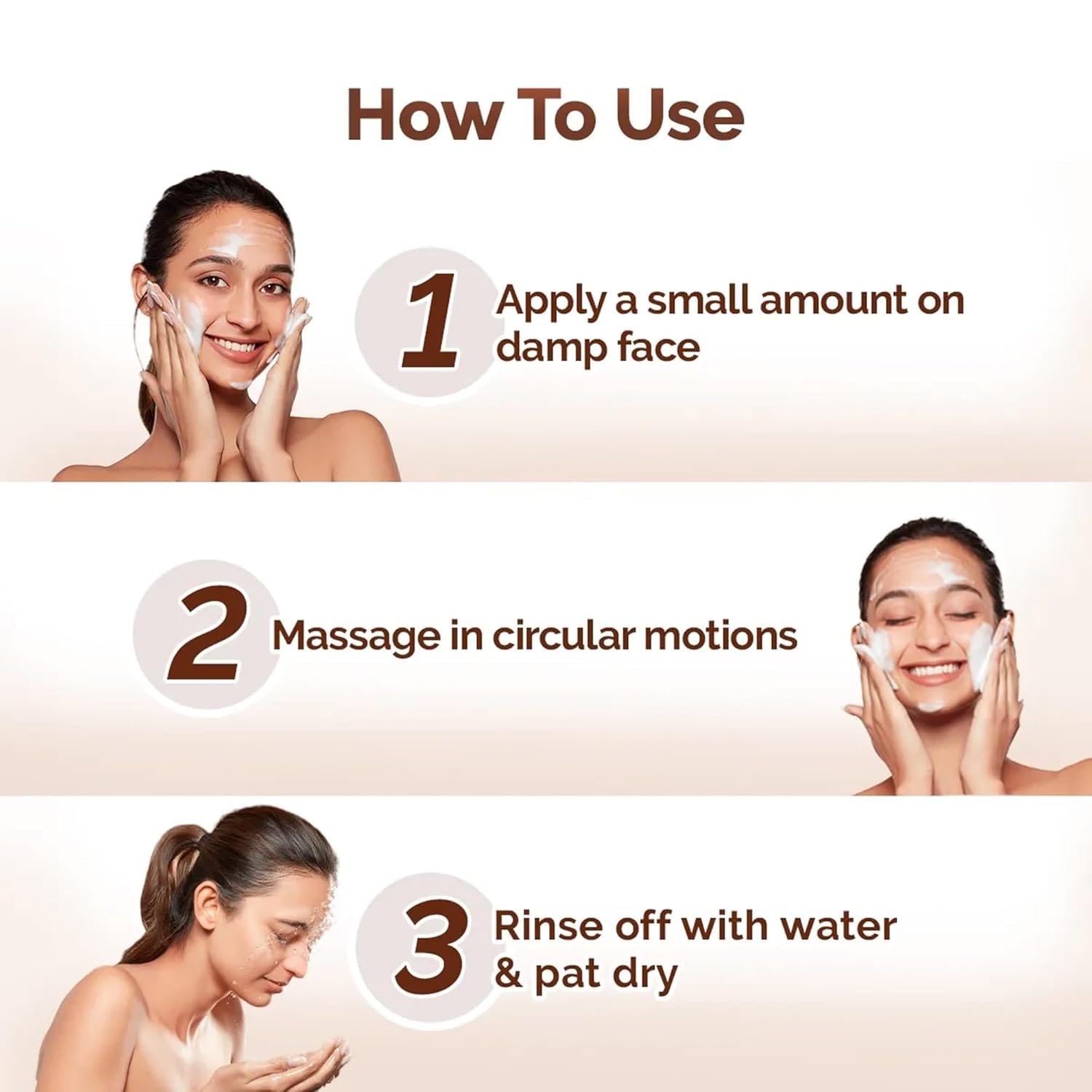 How To Use

1 Apply a small amount on damp face

2 Massage in circular motions

3 Rinse off with water & pat dry