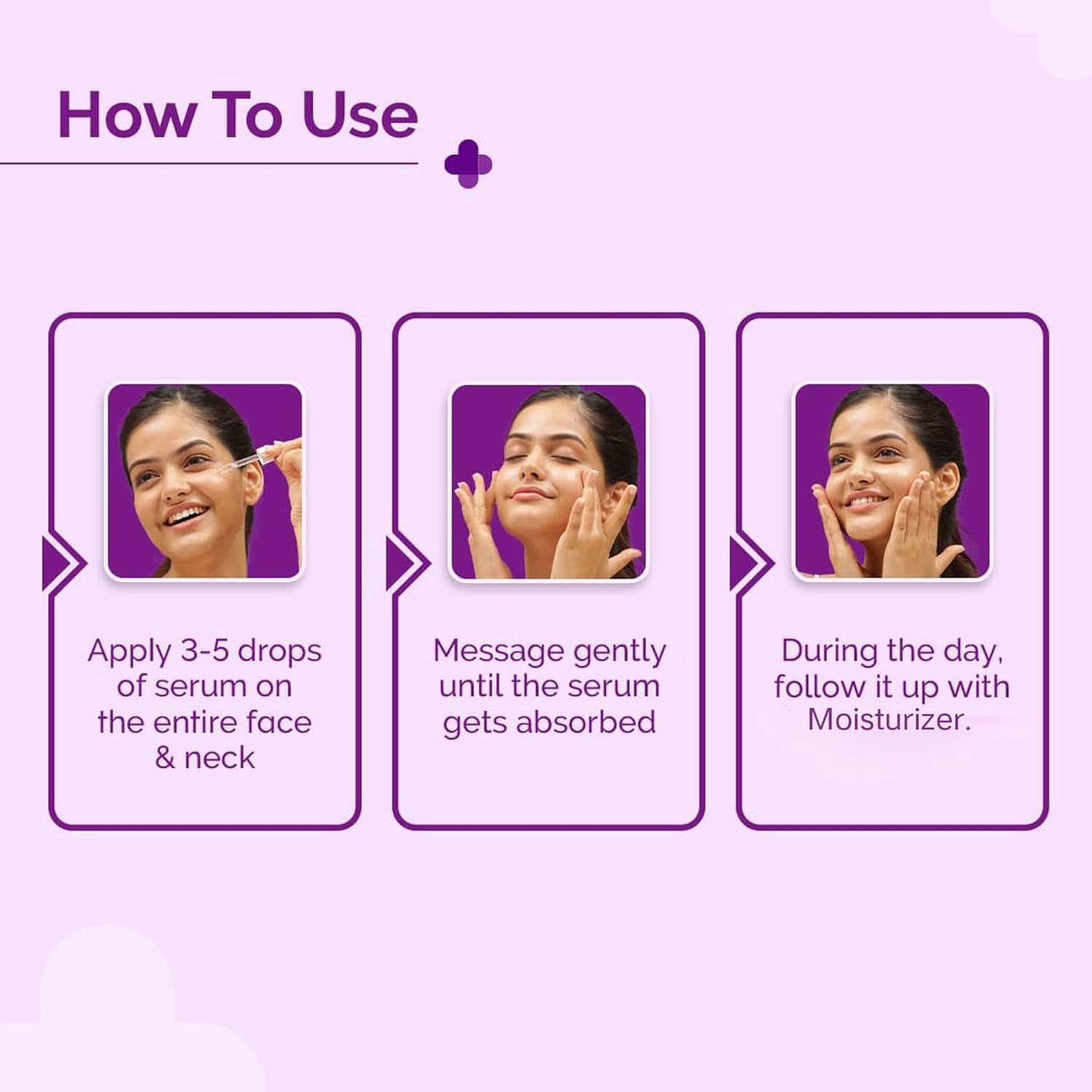 How To Use

Apply 3-5 drops of serum on the entire face & neck

Message gently until the serum gets absorbed

During the day, follow it up with Moisturizer.