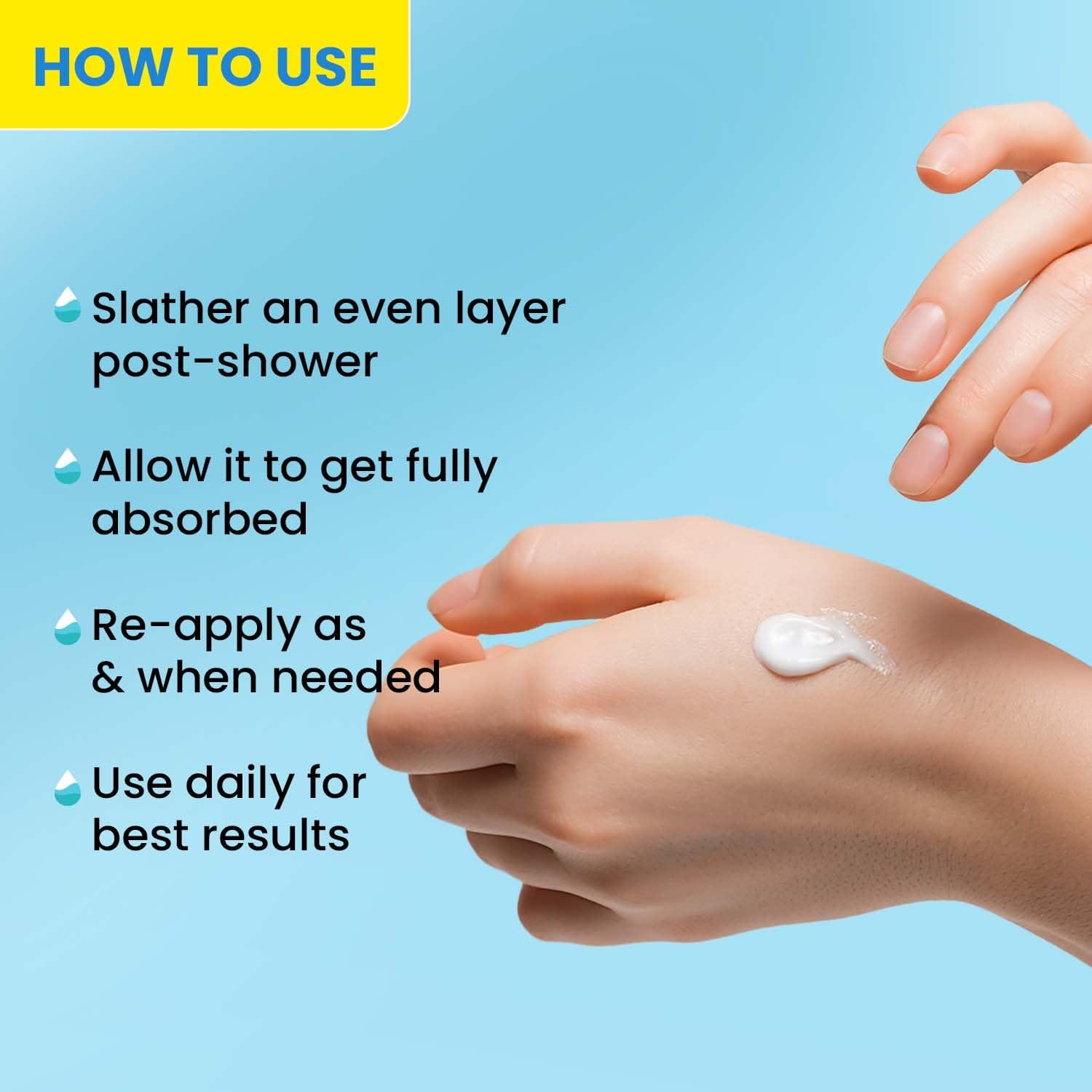 HOW TO USE

Slather an even layer post-shower

Allow it to get fully absorbed

Re-apply as & when needed

Use daily for best results